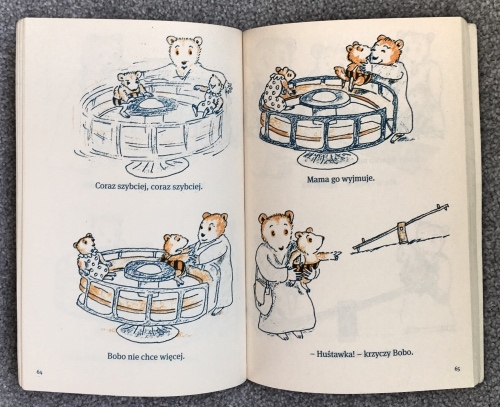 Coraz szybciej, coraz szybciej.

Bobo nie chce więcej.

64

Mama go wyjmuje.

– Huśtawka! – krzyczy Bobo.

65